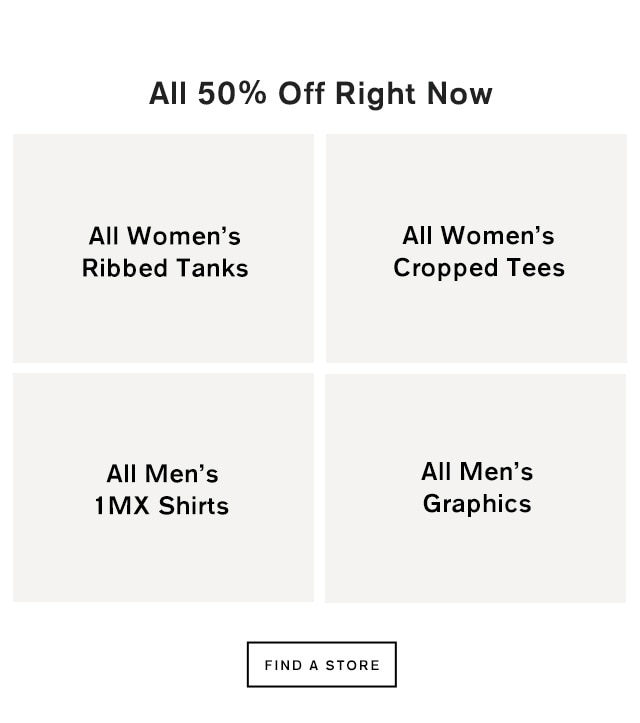 All 50% Off Right Now

All Women's Ribbed Tanks

All Women's Cropped Tees

All Men's 1MX Shirts

All Men's Graphics

FIND A STORE